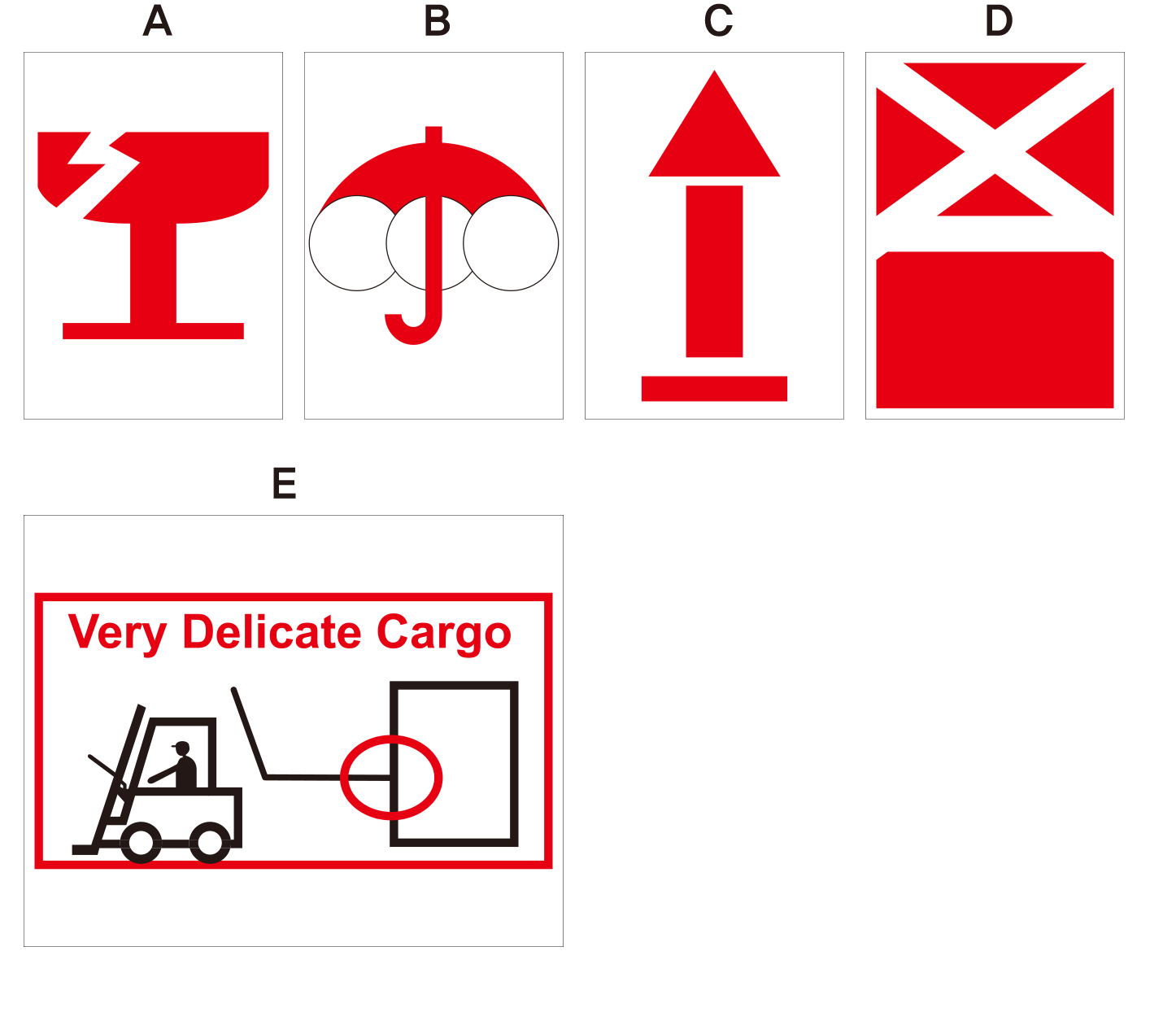 A

B

C

D

E

Very Delicate Cargo