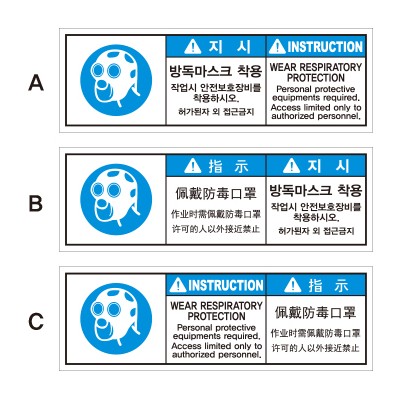 A

지 시

방독마스크 착용

작업시 안전보호장비를 착용하시오.

허가된자 외 접근금지

INSTRUCTION

WEAR RESPIRATORY PROTECTION

Personal protective equipments required.

Access limited only to authorized personnel.

B

指 示

佩戴防毒口罩

作业时需佩戴防毒口罩

许可的人以外接近禁止

지 시

방독마스크 착용

작업시 안전보호장비를 착용하시오.

허가된자 외 접근금지

C

INSTRUCTION

WEAR RESPIRATORY PROTECTION

Personal protective equipments required.

Access limited only to authorized personnel.

指 示

佩戴防毒口罩

作业时需佩戴防毒口罩

许可的人以外接近禁止