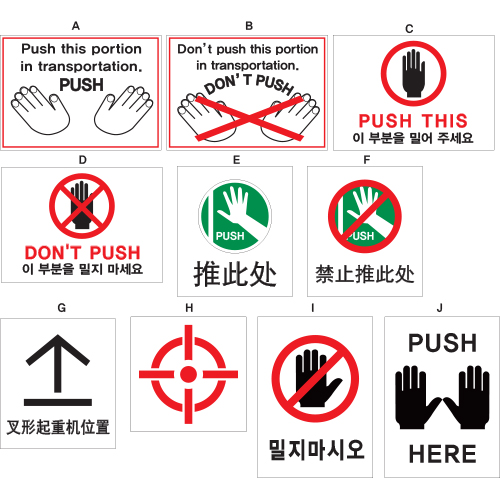 A

Push this portion in transportation.
PUSH

B

Don't push this portion in transportation.
DON'T PUSH

C

PUSH THIS
이 부분을 밀어 주세요

D

DON'T PUSH
이 부분을 밀지 마세요

E

PUSH
推此处

F

PUSH
禁止推此处

G

叉形起重机位置

H

I

밀지마시오

J

PUSH
HERE