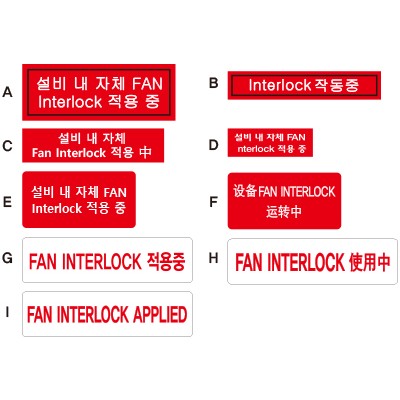 A
설비 내 자체 FAN
Interlock 적용 중

B
Interlock 작동중

C
설비 내 자체
Fan Interlock 적용 中

D
설비 내 자체 FAN
nterlock 적용 중

E
설비 내 자체 FAN
Interlock 적용 중

F
设备FAN INTERLOCK
运转中

G
FAN INTERLOCK 적용중

H
FAN INTERLOCK 使用中

I
FAN INTERLOCK APPLIED